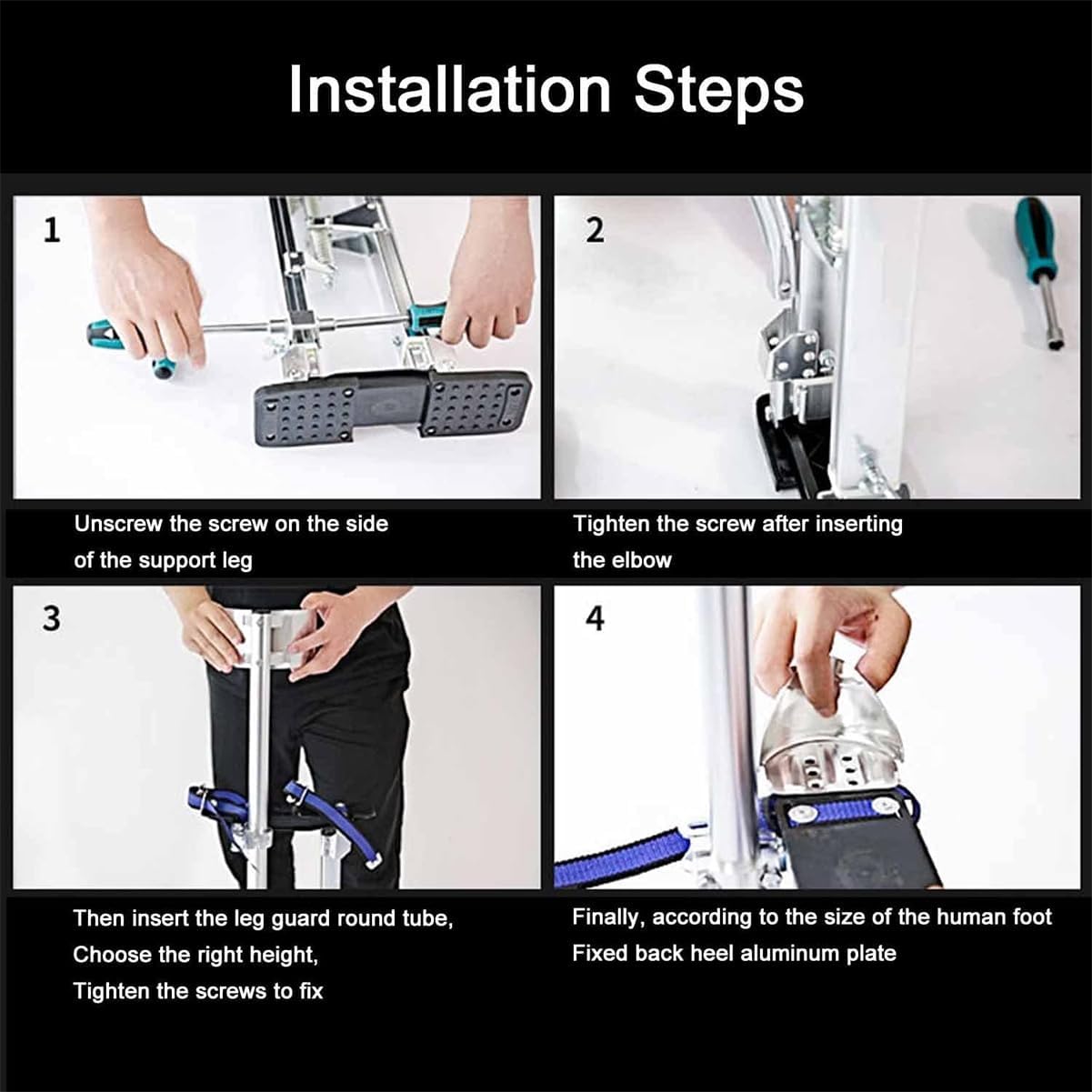 Installation Steps

1

Unscrew the screw on the side of the support leg

2

Tighten the screw after inserting the elbow

3

Then insert the leg guard round tube,
Choose the right height,
Tighten the screws to fix

4

Finally, according to the size of the human foot
Fixed back heel aluminum plate